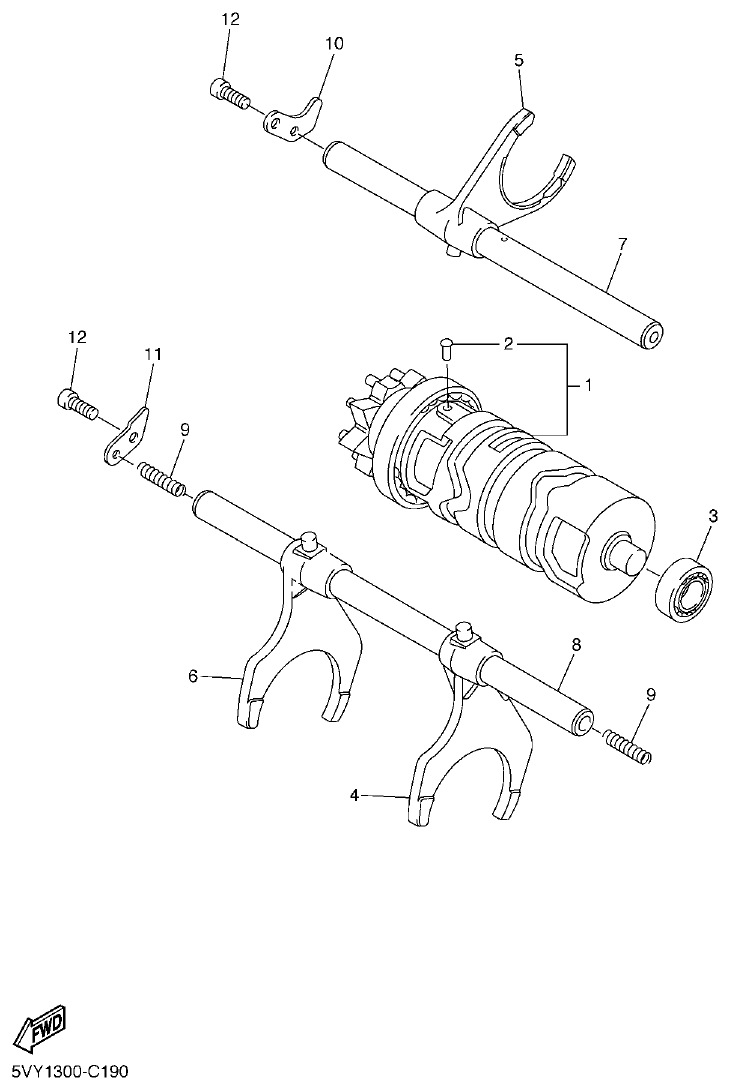 12
10
5
7
12
11
2
1
9
3
8
6
9
4
FWD
5VY1300-C190